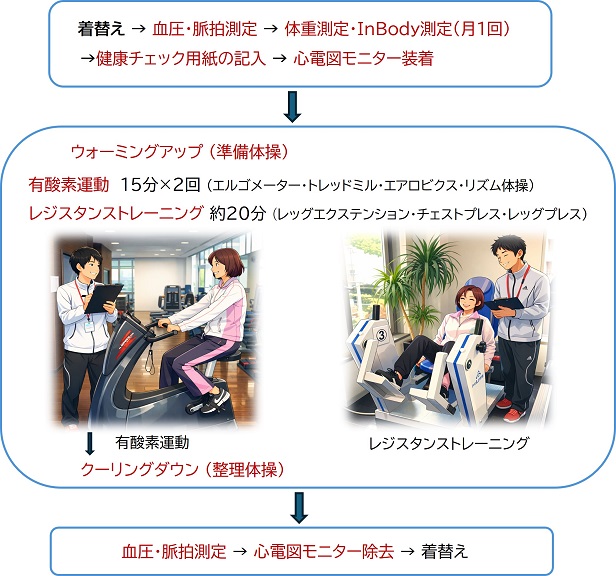 着替え → 血圧・脈拍測定 → 体重測定・InBody測定（月1回）
→健康チェック用紙の記入 → 心電図モニター装着

ウォーミングアップ（準備体操）

有酸素運動 15分×2回（エルゴメーター・トレッドミル・エアロビクス・リズム体操）

レジスタンストレーニング 約20分（レッグエクステンション・チェストプレス・レッグプレス）

③

有酸素運動

レジスタンストレーニング

クーリングダウン（整理体操）

血圧・脈拍測定 → 心電図モニター除去 → 着替え